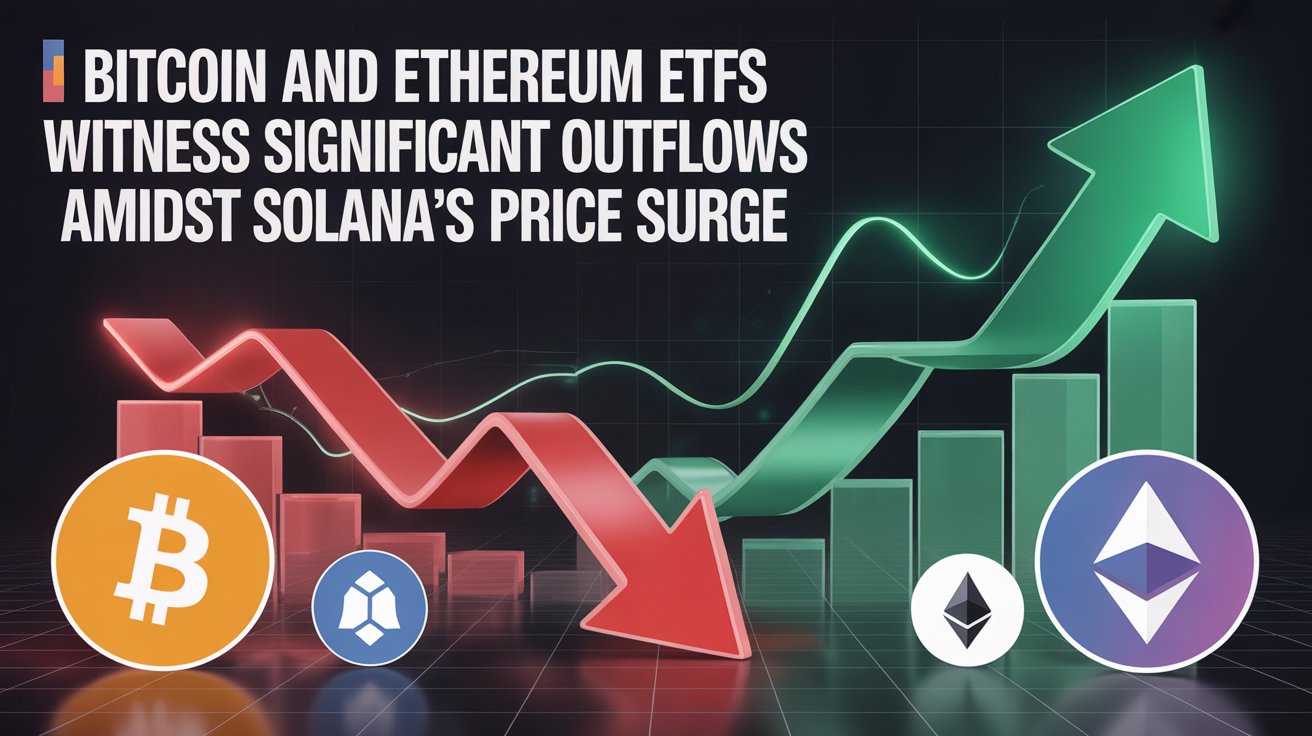 BITCOIN AND ETHEREUM ETFS WITNESS SIGNIFICANT OUTFLOWS AMIDST SOLANA'S PRICE SURGE